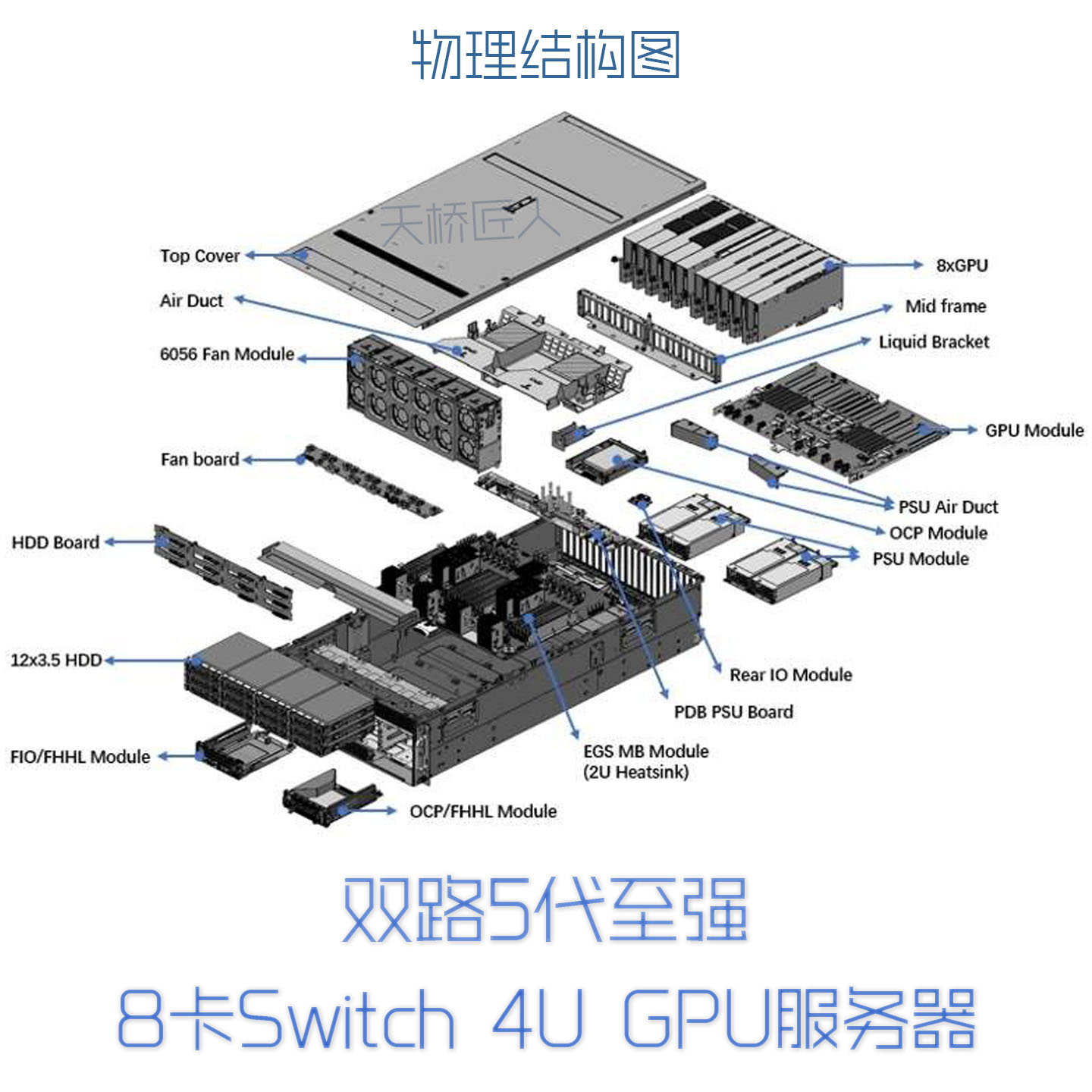 物理结构图

天桥匠人

Top Cover
Air Duct
6056 Fan Module
Fan board
HDD Board
12x3.5 HDD
FIO/FHHL Module
OCP/FHHL Module

8xGPU
Mid frame
Liquid Bracket
GPU Module
PSU Air Duct
OCP Module
PSU Module
Rear IO Module
PDB PSU Board
EGS MB Module
(2U Heatsink)

双路5代至强

8卡Switch 4U GPU服务器